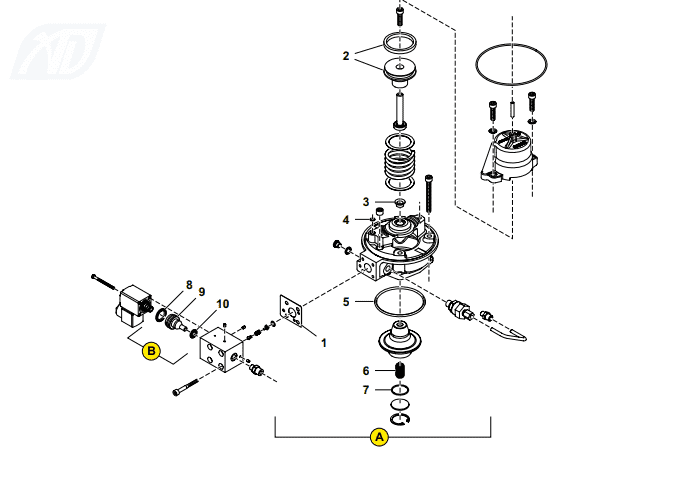 2

3

4

8

9

10

5

1

B

6

7

A